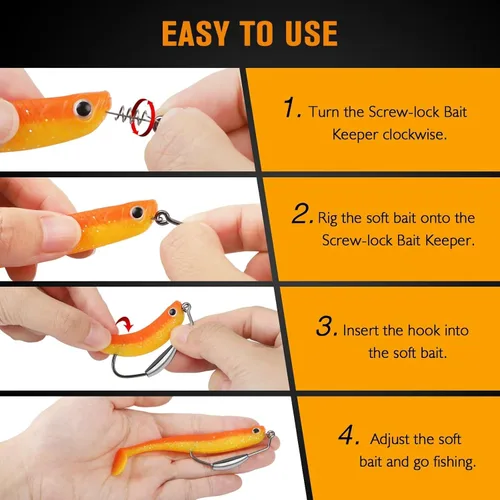 EASY TO USE

1. Turn the Screw-lock Bait Keeper clockwise.

2. Rig the soft bait onto the Screw-lock Bait Keeper.

3. Insert the hook into the soft bait.

4. Adjust the soft bait and go fishing.