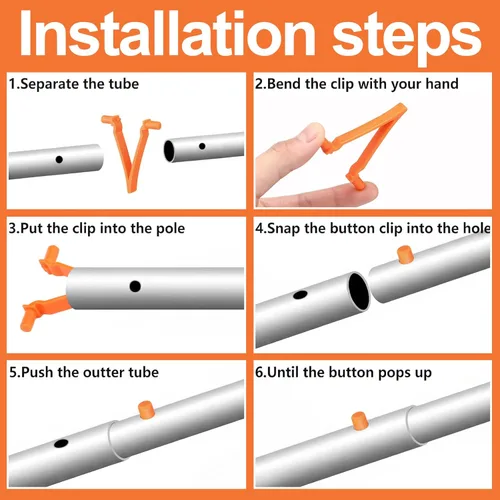 Installation steps

1.Separate the tube

2.Bend the clip with your hand

3.Put the clip into the pole

4.Snap the button clip into the hole

5.Push the outter tube

6.Until the button pops up