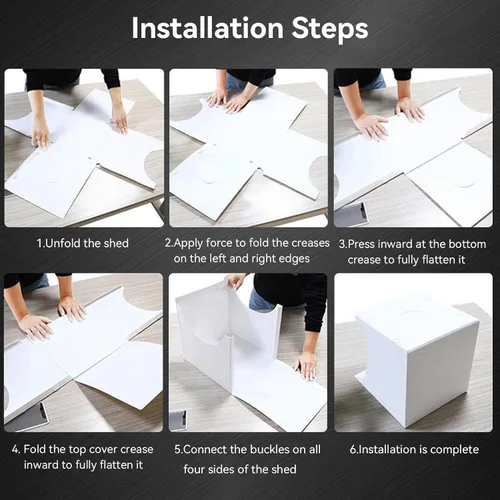 Installation Steps

1.Unfold the shed

2.Apply force to fold the creases on the left and right edges

3.Press inward at the bottom crease to fully flatten it

4. Fold the top cover crease inward to fully flatten it

5.Connect the buckles on all four sides of the shed

6.Installation is complete