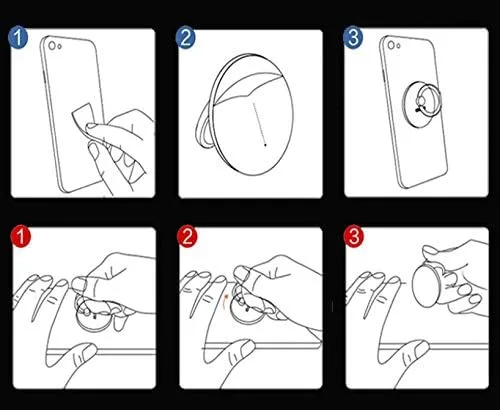 1

2

3

1

2

3