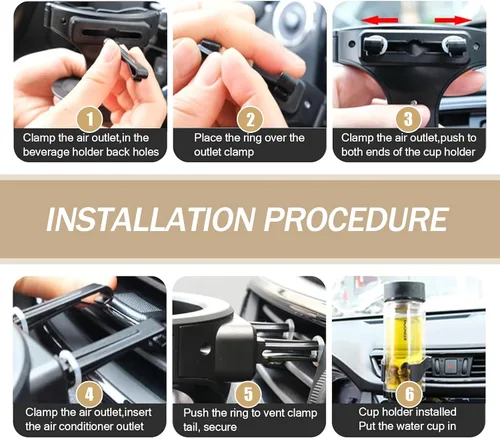 1
Clamp the air outlet,in the beverage holder back holes

2
Place the ring over the outlet clamp

3
Clamp the air outlet,push to both ends of the cup holder

INSTALLATION PROCEDURE

4
Clamp the air outlet,insert the air conditioner outlet

5
Push the ring to vent clamp tail, secure

6
Cup holder installed
Put the water cup in