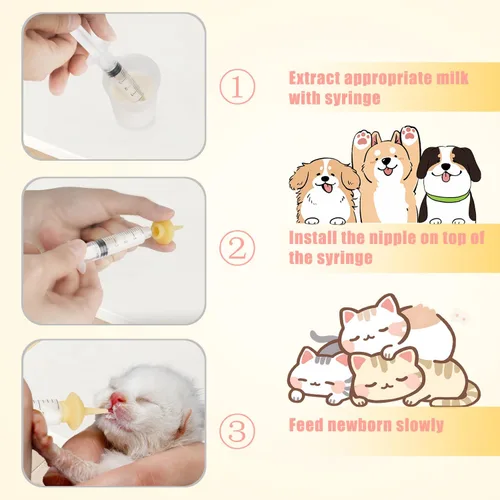 ①

Extract appropriate milk with syringe

②

Install the nipple on top of the syringe

③

Feed newborn slowly