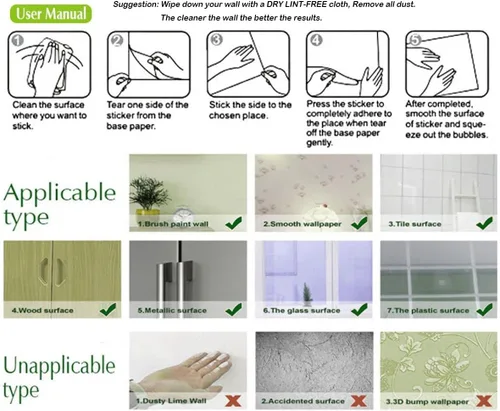 User Manual

Suggestion: Wipe down your wall with a DRY LINT-FREE cloth, Remove all dust. The cleaner the wall the better the results.

1 Clean the surface where you want to stick.

2 Tear one side of the sticker from the base paper.

3 Stick the side to the chosen place.

4 Press the sticker to completely adhere to the place when tear off the base paper gently.

5 After completed, smooth the surface of sticker and squeeze out the bubbles.

Applicable type

1.Brush paint wall

2.Smooth wallpaper

3.Tile surface

4.Wood surface

5.Metallic surface

6.The glass surface

7.The plastic surface

Unapplicable type

1.Dusty Lime Wall

2.Accidented surface

3.3D bump wallpaper