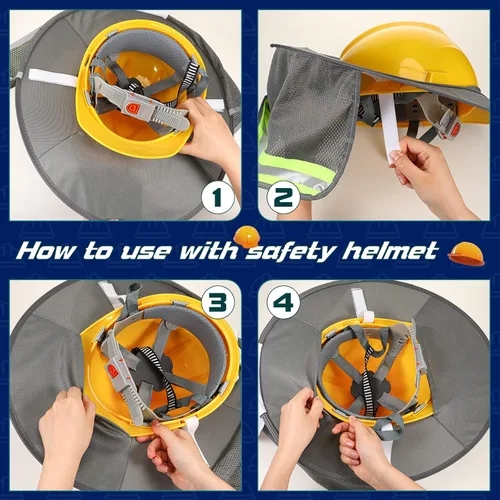 1

2

How to use with safety helmet

3

4