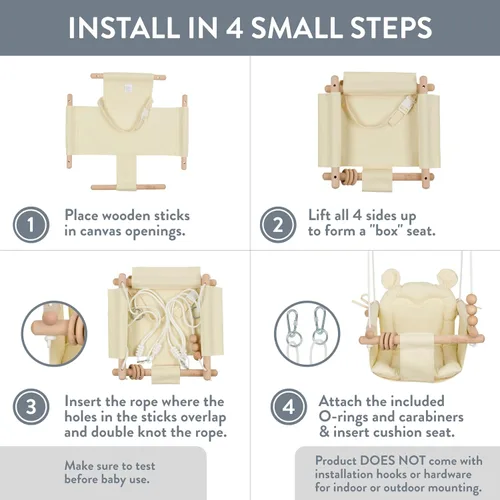 INSTALL IN 4 SMALL STEPS

1 Place wooden sticks in canvas openings.

2 Lift all 4 sides up to form a "box" seat.

3 Insert the rope where the holes in the sticks overlap and double knot the rope.

4 Attach the included O-rings and carabiners & insert cushion seat.

Make sure to test before baby use.

Product DOES NOT come with installation hooks or hardware for indoor or outdoor mounting.