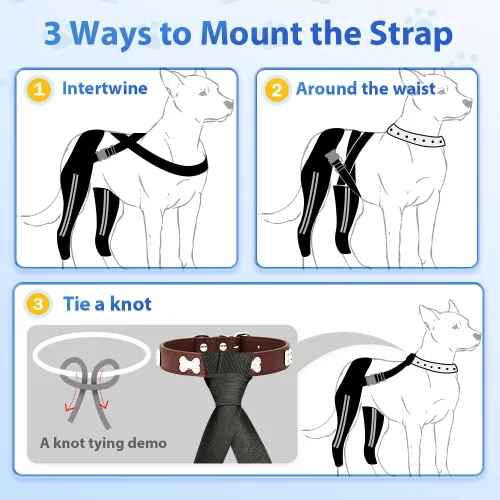 3 Ways to Mount the Strap

1 Intertwine

2 Around the waist

3 Tie a knot

A knot tying demo