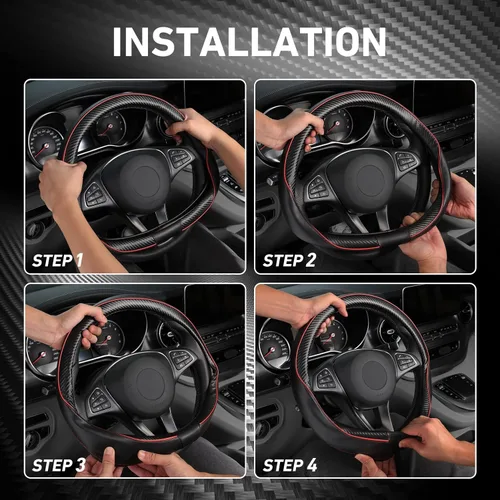 INSTALLATION

STEP 1

STEP 2

STEP 3

STEP 4