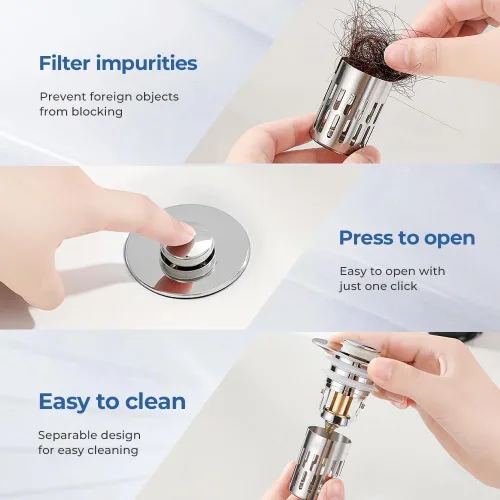 Filter impurities

Prevent foreign objects from blocking

Press to open

Easy to open with just one click

Easy to clean

Separable design for easy cleaning