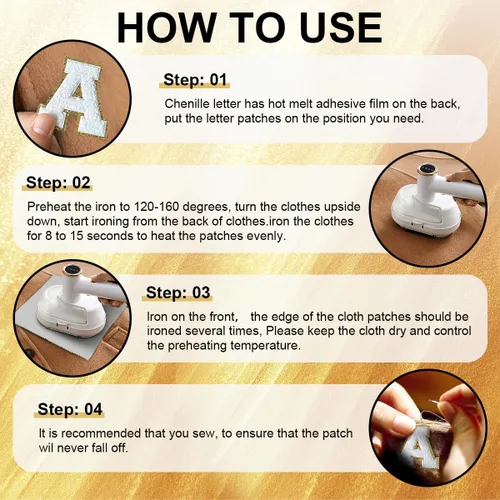 HOW TO USE

A

Step: 01

Chenille letter has hot melt adhesive film on the back, put the letter patches on the position you need.

Step: 02

Preheat the iron to 120-160 degrees, turn the clothes upside down, start ironing from the back of clothes.iron the clothes for 8 to 15 seconds to heat the patches evenly.

Step: 03

Iron on the front,　the edge of the cloth patches should be ironed several times, Please keep the cloth dry and control the preheating temperature.

Step: 04

It is recommended that you sew, to ensure that the patch wil never fall off.

A