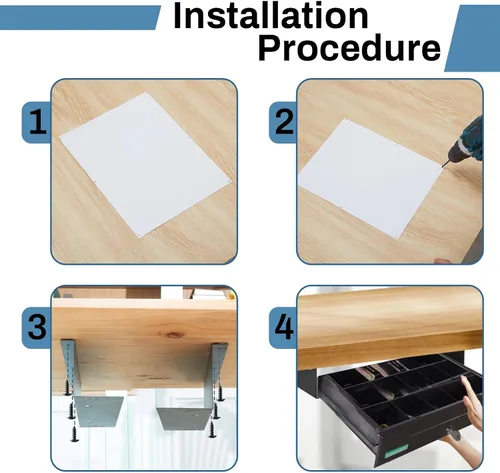 Installation Procedure

1

2

3

4