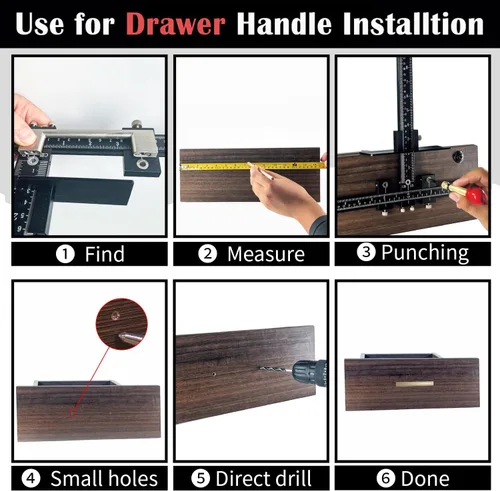 Use for Drawer Handle Installtion

① Find

② Measure

③ Punching

④ Small holes

⑤ Direct drill

⑥ Done