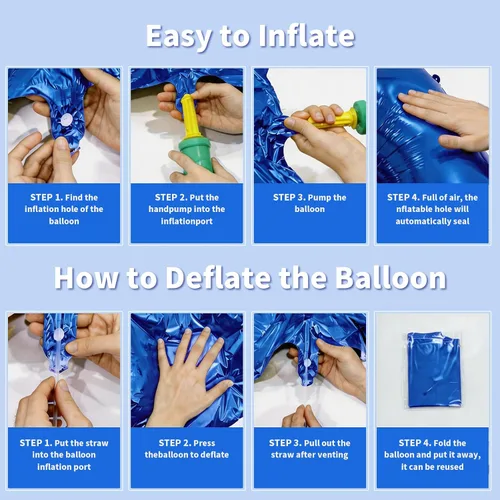 Easy to Inflate

STEP 1. Find the inflation hole of the balloon

STEP 2. Put the handpump into the inflationport

STEP 3. Pump the balloon

STEP 4. Full of air, the nflatable hole will automatically seal

How to Deflate the Balloon

STEP 1. Put the straw into the balloon inflation port

STEP 2. Press theballoon to deflate

STEP 3. Pull out the straw after venting

STEP 4. Fold the balloon and put it away, it can be reused