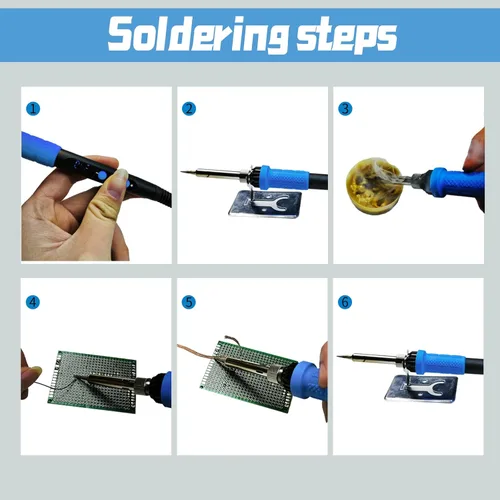 Soldering steps

1

2

3

4

5

6