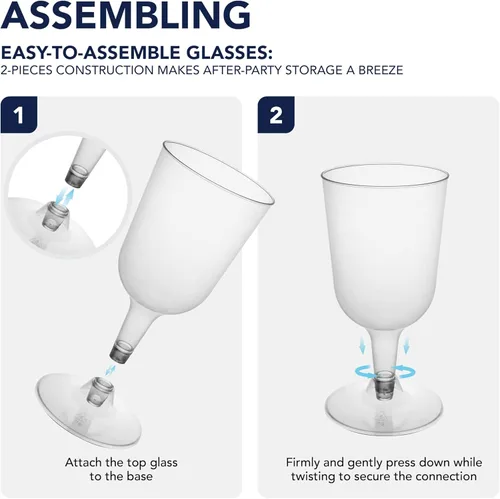 ASSEMBLING

EASY-TO-ASSEMBLE GLASSES:
2-PIECES CONSTRUCTION MAKES AFTER-PARTY STORAGE A BREEZE

1

Attach the top glass to the base

2

Firmly and gently press down while twisting to secure the connection