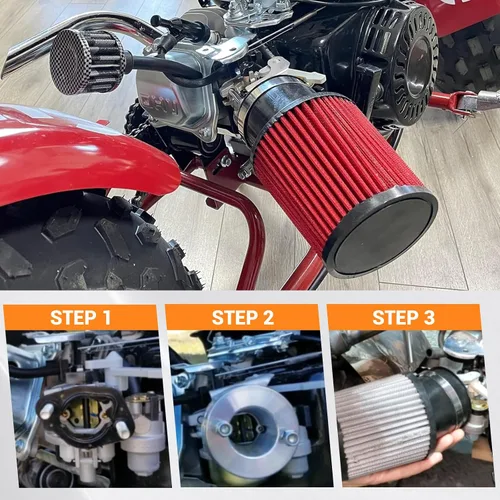 STEP 1

STEP 2

STEP 3