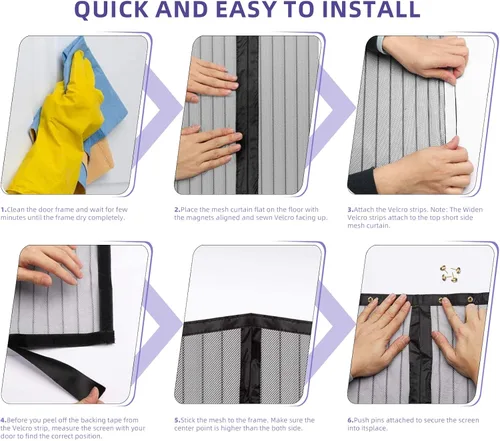 QUICK AND EASY TO INSTALL

1.Clean the door frame and wait for few minutes until the frame dry completely.

2.Place the mesh curtain flat on the floor with the magnets aligned and sewn Velcro facing up.

3.Attach the Velcro strips. Note: The Widen Velcro strips attach to the top short side mesh curtain.

4.Before you peel off the backing tape from the Velcro strip, measure the screen with your door to find the correct position.

5.Stick the mesh to the frame. Make sure the center point is higher than the both side.

6.Push pins attached to secure the screen into itsplace.