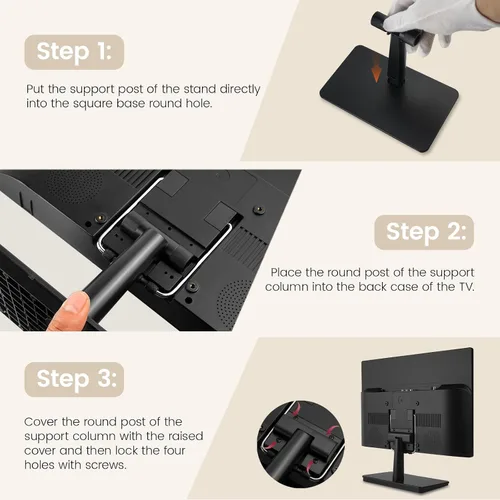 Step 1:

Put the support post of the stand directly into the square base round hole.

Step 2:

Place the round post of the support column into the back case of the TV.

Step 3:

Cover the round post of the support column with the raised cover and then lock the four holes with screws.