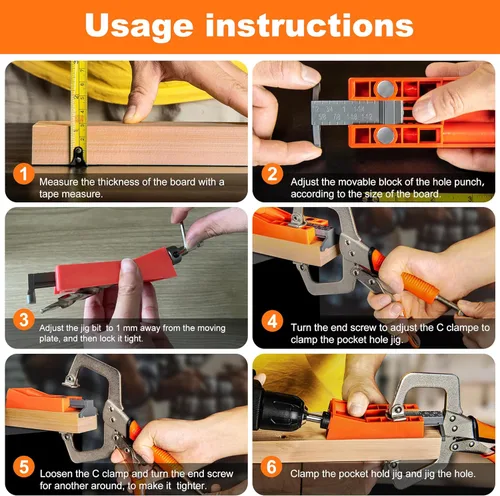 Usage instructions

1 Measure the thickness of the board with a tape measure.

2 Adjust the movable block of the hole punch, according to the size of the board.

3 Adjust the jig bit to 1 mm away from the moving plate, and then lock it tight.

4 Turn the end screw to adjust the C clampe to clamp the pocket hole jig.

5 Loosen the C clamp and turn the end screw for another around, to make it tighter.

6 Clamp the pocket hold jig and jig the hole.