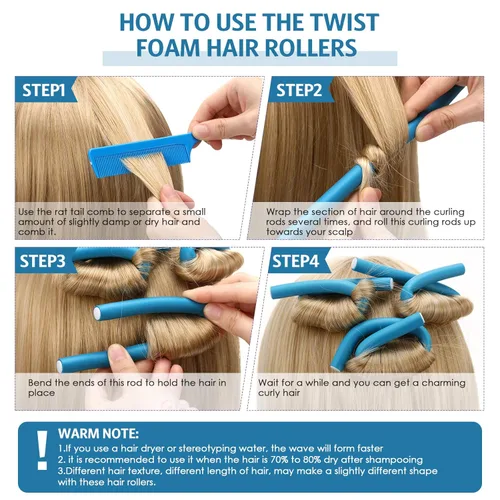 HOW TO USE THE TWIST FOAM HAIR ROLLERS

STEP1

Use the rat tail comb to separate a small amount of slightly damp or dry hair and comb it.

STEP2

Wrap the section of hair around the curling rods several times, and roll this curling rods up towards your scalp

STEP3

Bend the ends of this rod to hold the hair in place

STEP4

Wait for a while and you can get a charming curly hair

!

WARM NOTE:

1.If you use a hair dryer or stereotyping water, the wave will form faster
2. it is recommended to use it when the hair is 70% to 80% dry after shampooing
3.Different hair texture, different length of hair, may make a slightly different shape with these hair rollers.