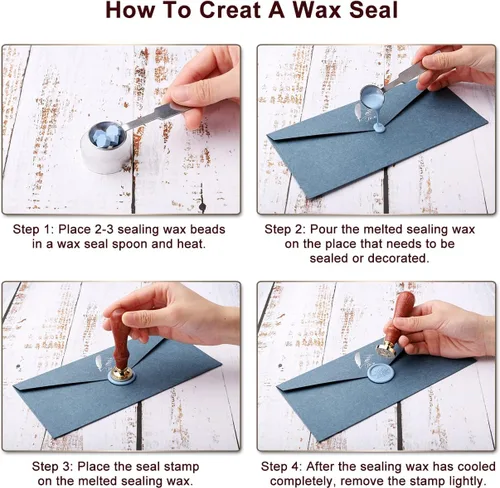 How To Creat A Wax Seal

Step 1: Place 2-3 sealing wax beads in a wax seal spoon and heat.

Step 2: Pour the melted sealing wax on the place that needs to be sealed or decorated.

Step 3: Place the seal stamp on the melted sealing wax.

Step 4: After the sealing wax has cooled completely, remove the stamp lightly.