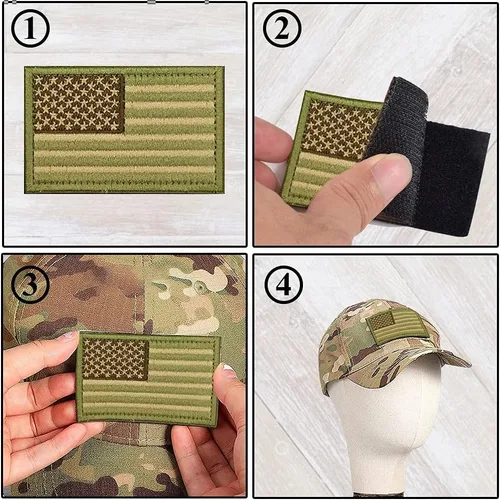 ①
②
③
④