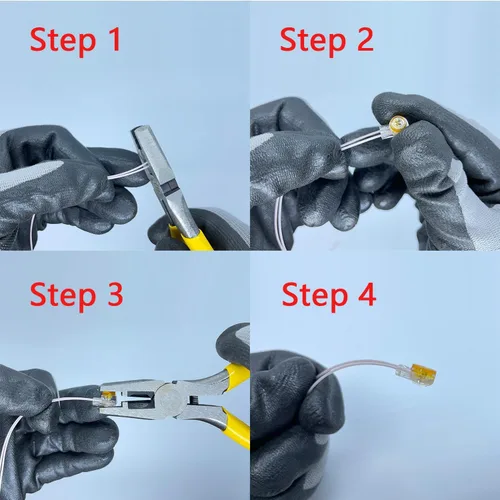 Step 1

Step 2

Step 3

Step 4