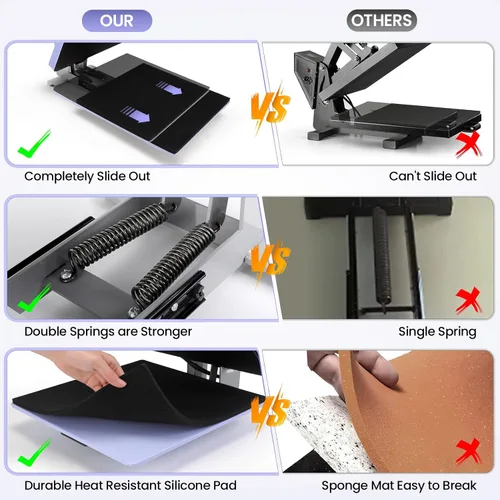 OUR

OTHERS

VS

Completely Slide Out

Can't Slide Out

VS

Double Springs are Stronger

Single Spring

VS

Durable Heat Resistant Silicone Pad

Sponge Mat Easy to Break