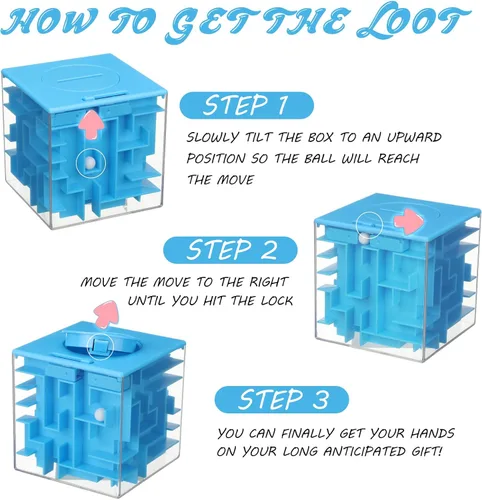 HOW TO GET THE LOOT

STEP 1

SLOWLY TILT THE BOX TO AN UPWARD POSITION SO THE BALL WILL REACH THE MOVE

STEP 2

MOVE THE MOVE TO THE RIGHT UNTIL YOU HIT THE LOCK

STEP 3

YOU CAN FINALLY GET YOUR HANDS ON YOUR LONG ANTICIPATED GIFT!