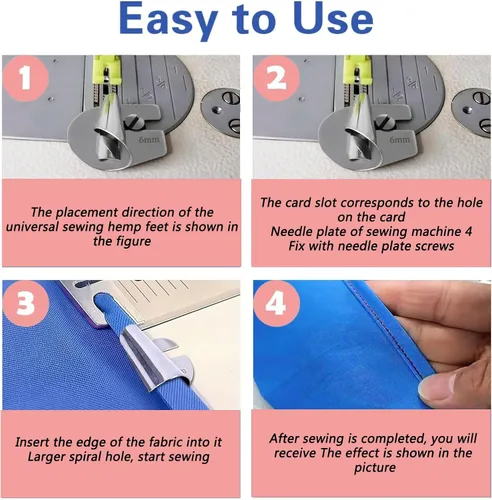 Easy to Use

1

6mm

The placement direction of the universal sewing hemp feet is shown in the figure

2

6mm

The card slot corresponds to the hole on the card
Needle plate of sewing machine 4
Fix with needle plate screws

3

Insert the edge of the fabric into it
Larger spiral hole, start sewing

4

After sewing is completed, you will receive The effect is shown in the picture