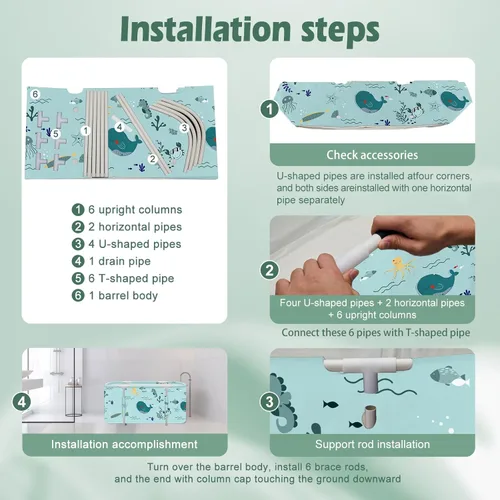 Installation steps

6
5
1
4
2
3

1 6 upright columns
2 2 horizontal pipes
3 4 U-shaped pipes
4 1 drain pipe
5 6 T-shaped pipe
6 1 barrel body

1
Check accessories
U-shaped pipes are installed atfour corners, and both sides areinstalled with one horizontal pipe separately

2
Four U-shaped pipes + 2 horizontal pipes + 6 upright columns
Connect these 6 pipes with T-shaped pipe

4
Installation accomplishment

3
Support rod installation

Turn over the barrel body, install 6 brace rods, and the end with column cap touching the ground downward