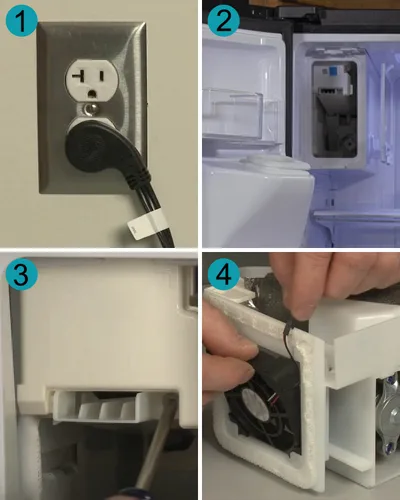 1

2

3

4