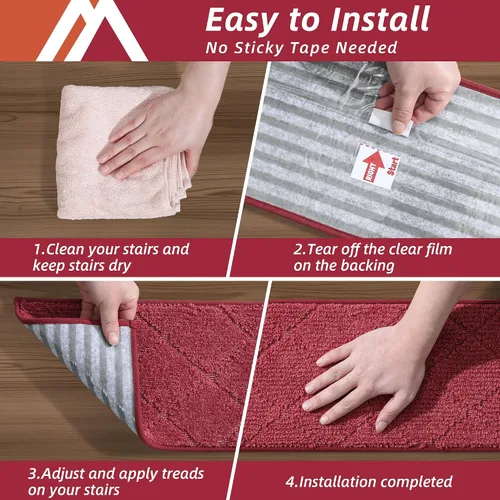 Easy to Install
No Sticky Tape Needed

RIGHT Start

1.Clean your stairs and keep stairs dry

2.Tear off the clear film on the backing

3.Adjust and apply treads on your stairs

4.Installation completed