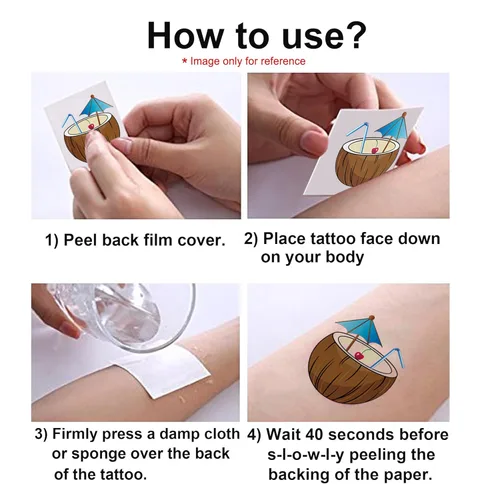 How to use?

* Image only for reference

1) Peel back film cover.

2) Place tattoo face down on your body

3) Firmly press a damp cloth or sponge over the back of the tattoo.

4) Wait 40 seconds before s-l-o-w-l-y peeling the backing of the paper.