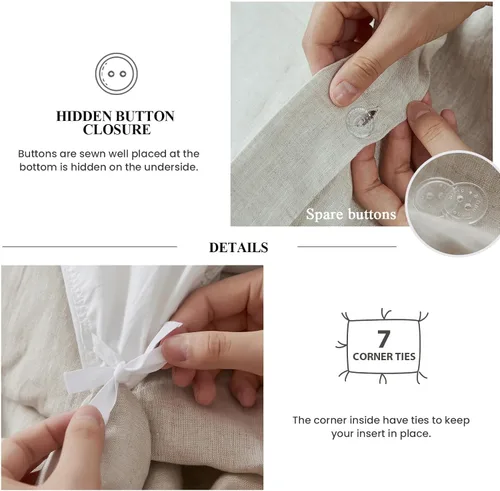 HIDDEN BUTTON CLOSURE

Buttons are sewn well placed at the bottom is hidden on the underside.

Spare buttons

DETAILS

7
CORNER TIES

The corner inside have ties to keep your insert in place.