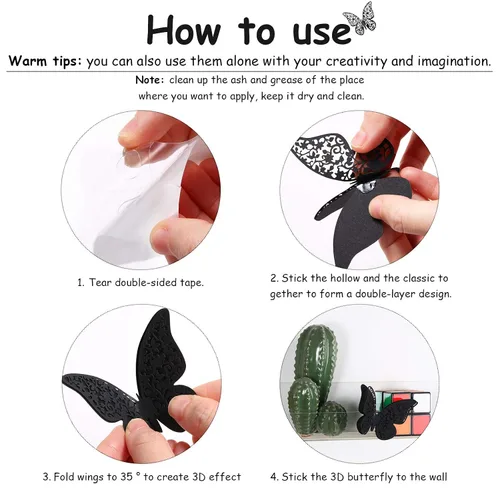 How to use

Warm tips: you can also use them alone with your creativity and imagination.

Note: clean up the ash and grease of the place where you want to apply, keep it dry and clean.

1. Tear double-sided tape.

2. Stick the hollow and the classic to gether to form a double-layer design.

3. Fold wings to 35 ° to create 3D effect

4. Stick the 3D butterfly to the wall