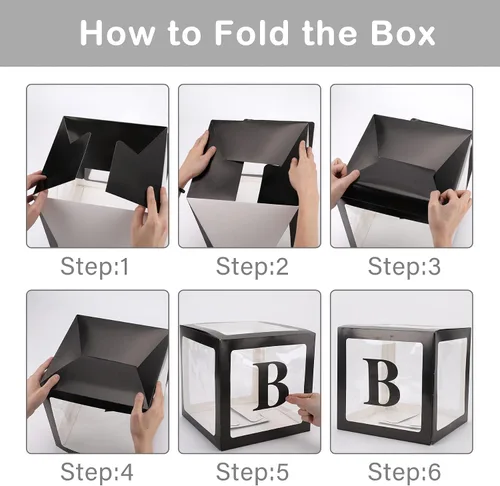 How to Fold the Box

Step:1

Step:2

Step:3

Step:4

B

Step:5

B

Step:6