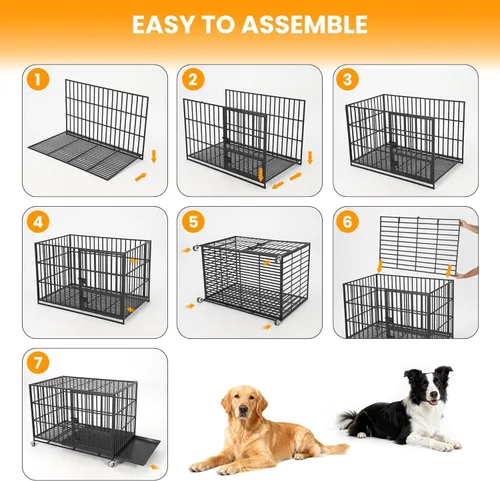 EASY TO ASSEMBLE

1

2

3

4

5

6

7