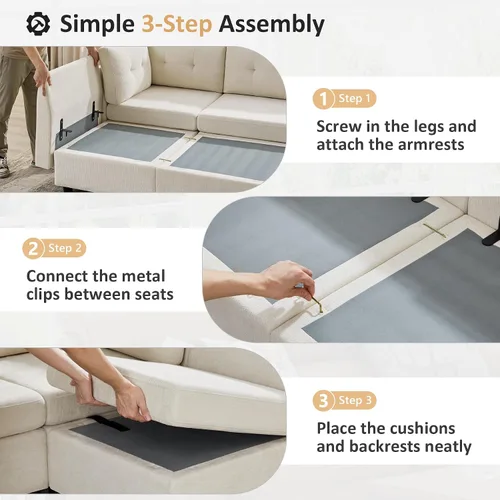 Simple 3-Step Assembly

1 Step 1

Screw in the legs and attach the armrests

2 Step 2

Connect the metal clips between seats

3 Step 3

Place the cushions and backrests neatly