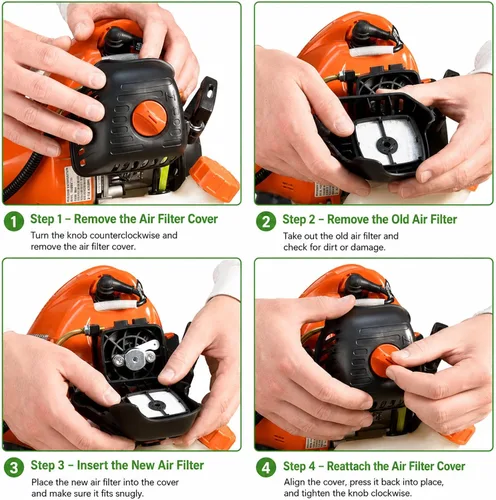 1 Step 1 – Remove the Air Filter Cover

Turn the knob counterclockwise and remove the air filter cover.

2 Step 2 – Remove the Old Air Filter

Take out the old air filter and check for dirt or damage.

3 Step 3 – Insert the New Air Filter

Place the new air filter into the cover and make sure it fits snugly.

4 Step 4 – Reattach the Air Filter Cover

Align the cover, press it back into place, and tighten the knob clockwise.