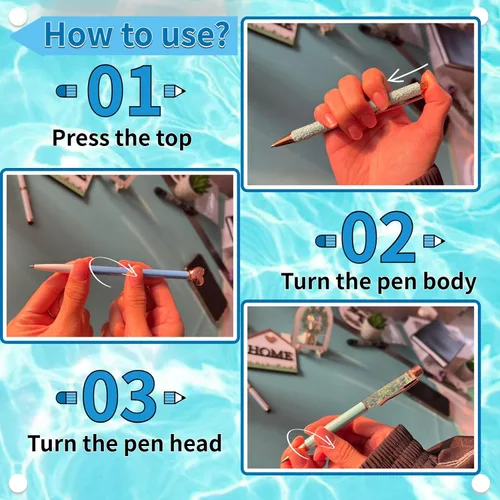 How to use?

01

Press the top

02

Turn the pen body

03

Turn the pen head

HOME