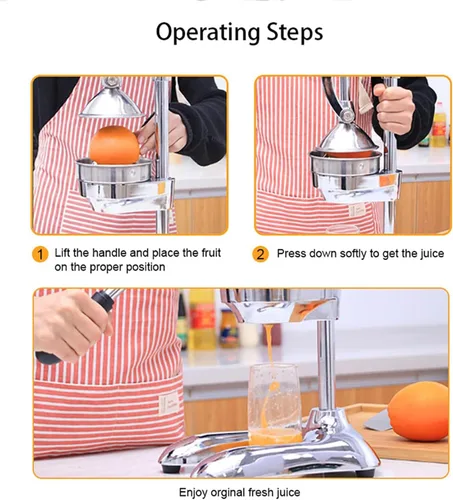 Operating Steps

1 Lift the handle and place the fruit on the proper position

2 Press down softly to get the juice

Enjoy orginal fresh juice