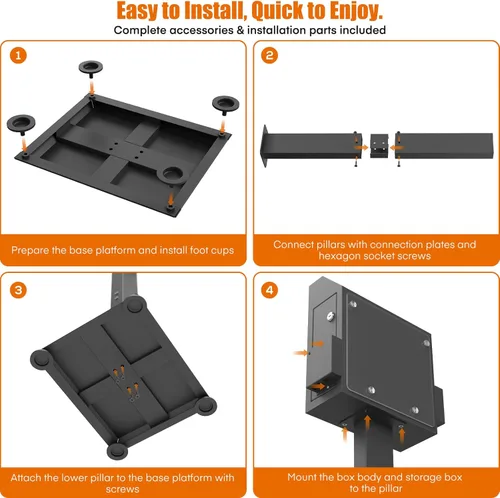 Easy to Install, Quick to Enjoy.

Complete accessories & installation parts included

1

Prepare the base platform and install foot cups

2

Connect pillars with connection plates and hexagon socket screws

3

Attach the lower pillar to the base platform with screws

4

Mount the box body and storage box to the pillar