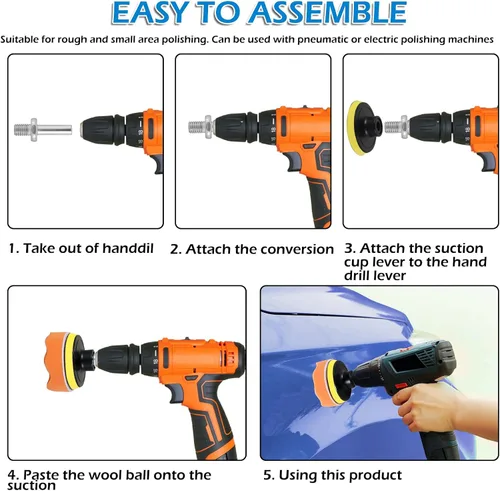 EASY TO ASSEMBLE

Suitable for rough and small area polishing. Can be used with pneumatic or electric polishing machines

1. Take out of handdil

2. Attach the conversion

3. Attach the suction cup lever to the hand drill lever

4. Paste the wool ball onto the suction

5. Using this product