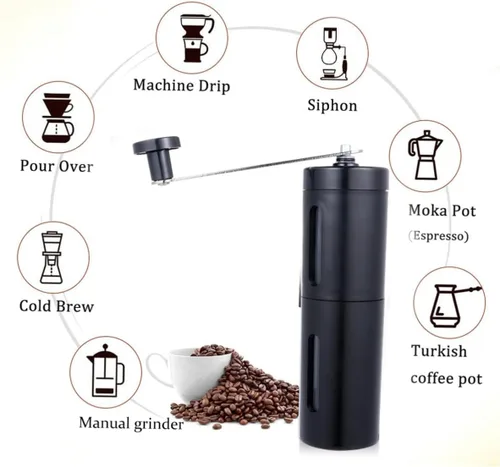 Machine Drip

Siphon

Pour Over

Moka Pot
(Espresso)

Cold Brew

Turkish coffee pot

Manual grinder