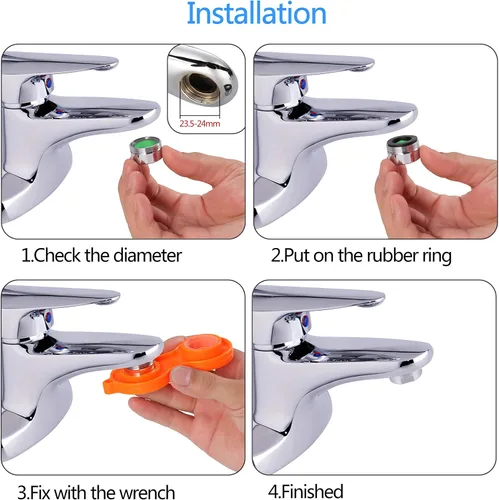 Installation

23.5-24mm

1.Check the diameter

2.Put on the rubber ring

3.Fix with the wrench

4.Finished