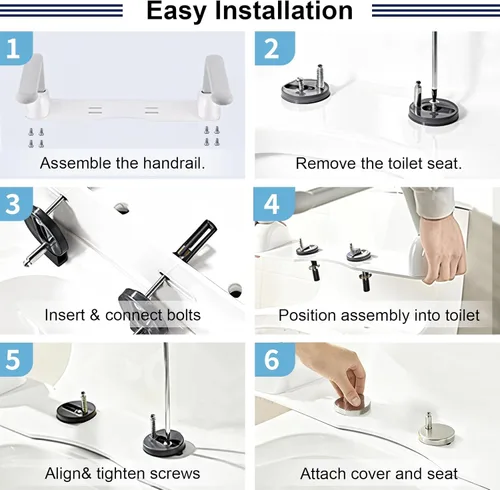 Easy Installation

1
Assemble the handrail.

2
Remove the toilet seat.

3
Insert & connect bolts

4
Position assembly into toilet

5
Align& tighten screws

6
Attach cover and seat