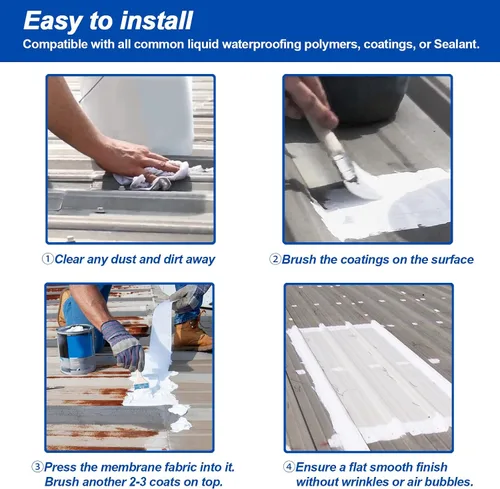 Easy to install
Compatible with all common liquid waterproofing polymers, coatings, or Sealant.

①Clear any dust and dirt away

②Brush the coatings on the surface

③Press the membrane fabric into it. Brush another 2-3 coats on top.

④Ensure a flat smooth finish without wrinkles or air bubbles.