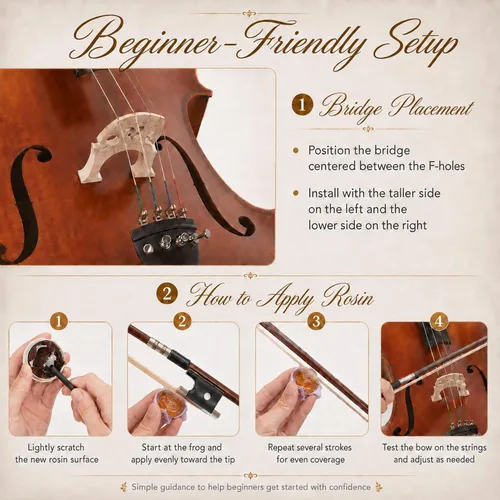 Beginner-Friendly Setup

1 Bridge Placement

• Position the bridge centered between the F-holes

• Install with the taller side on the left and the lower side on the right

2 How to Apply Rosin

1
Lightly scratch the new rosin surface

2
Start at the frog and apply evenly toward the tip

3
Repeat several strokes for even coverage

4
Test the bow on the strings and adjust as needed

Simple guidance to help beginners get started with confidence