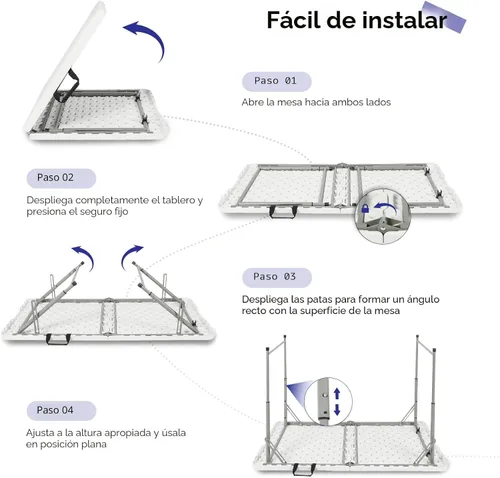 Fácil de instalar

Paso 01

Abre la mesa hacia ambos lados

Paso 02

Despliega completamente el tablero y presiona el seguro fijo

Paso 03

Despliega las patas para formar un ángulo recto con la superficie de la mesa

Paso 04

Ajusta a la altura apropiada y úsala en posición plana