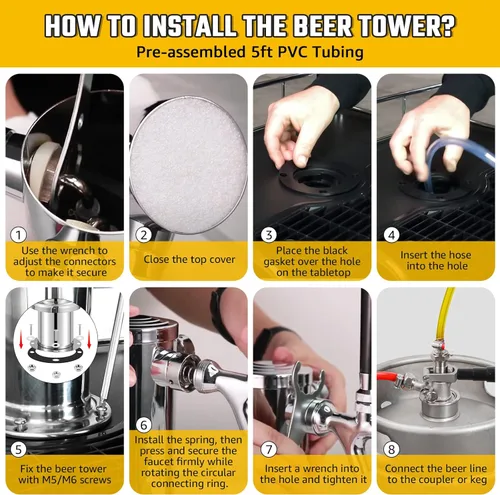 HOW TO INSTALL THE BEER TOWER?
Pre-assembled 5ft PVC Tubing

1
Use the wrench to adjust the connectors to make it secure

2
Close the top cover

3
Place the black gasket over the hole on the tabletop

4
Insert the hose into the hole

5
Fix the beer tower with M5/M6 screws

6
Install the spring, then press and secure the faucet firmly while rotating the circular connecting ring.

7
Insert a wrench into the hole and tighten it

8
Connect the beer line to the coupler or keg